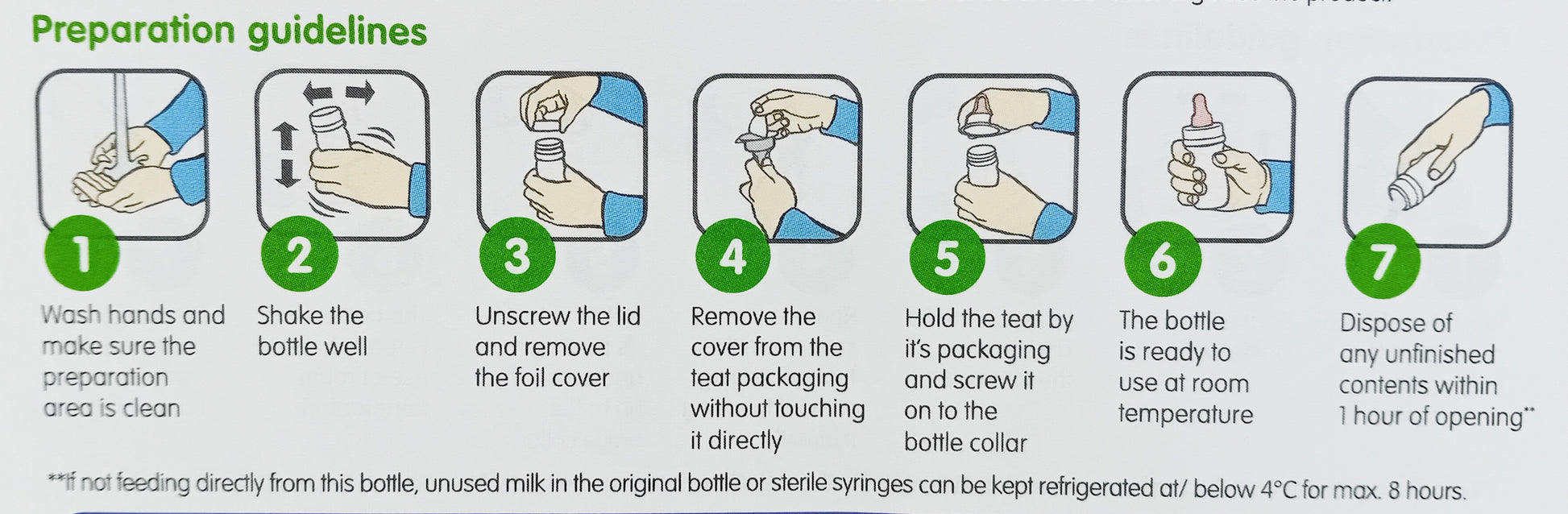 Preparation guidelines

1
Wash hands and make sure the preparation area is clean

2
Shake the bottle well

3
Unscrew the lid and remove the foil cover

4
Remove the cover from the teat packaging without touching it directly

5
Hold the teat by it's packaging and screw it on to the bottle collar

6
The bottle is ready to use at room temperature

7
Dispose of any unfinished contents within 1 hour of opening**

**If not feeding directly from this bottle, unused milk in the original bottle or sterile syringes can be kept refrigerated at/ below 4°C for max. 8 hours.